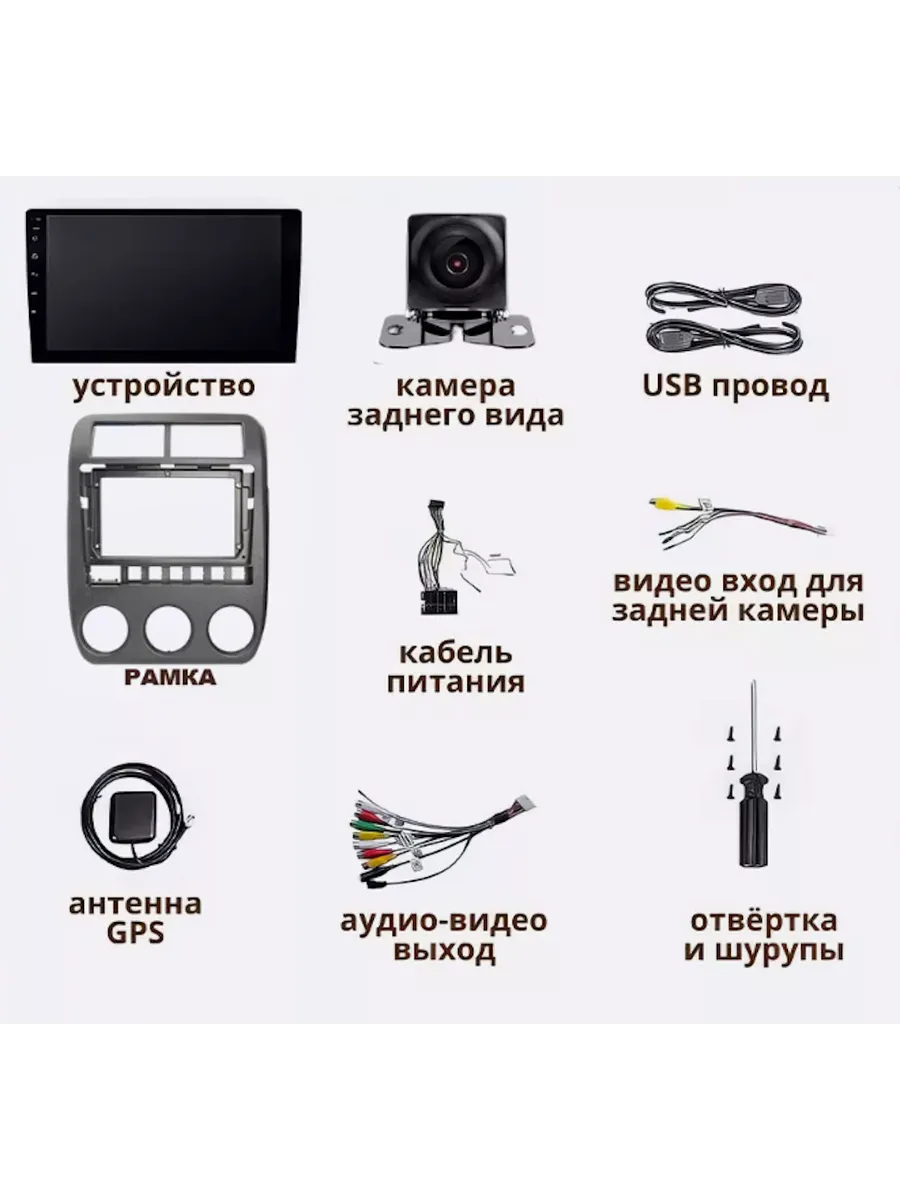 устройство

камера заднего вида

USB провод

РАМКА

кабель питания

видео вход для задней камеры

антенна GPS

аудио-видео выход

отвёртка и шурупы